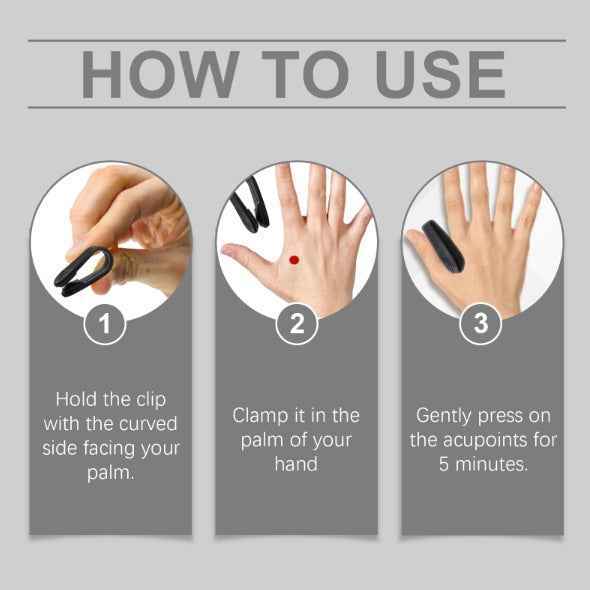 HOW TO USE

1

Hold the clip with the curved side facing your palm.

2

Clamp it in the palm of your hand

3

Gently press on the acupoints for 5 minutes.